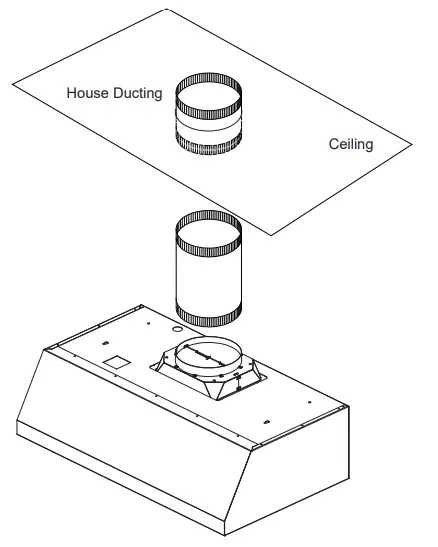 House Ducting

Ceiling