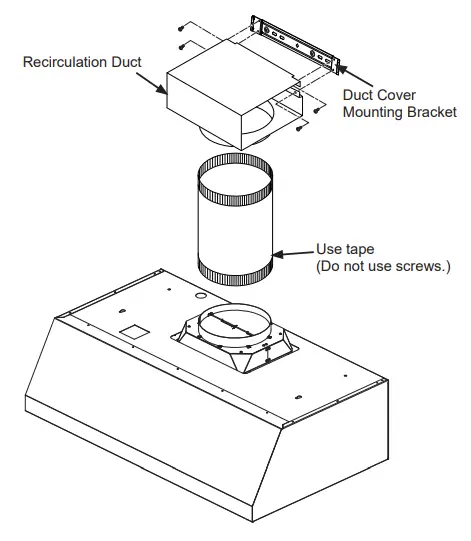 Recirculation Duct

Duct Cover Mounting Bracket

Use tape
(Do not use screws.)