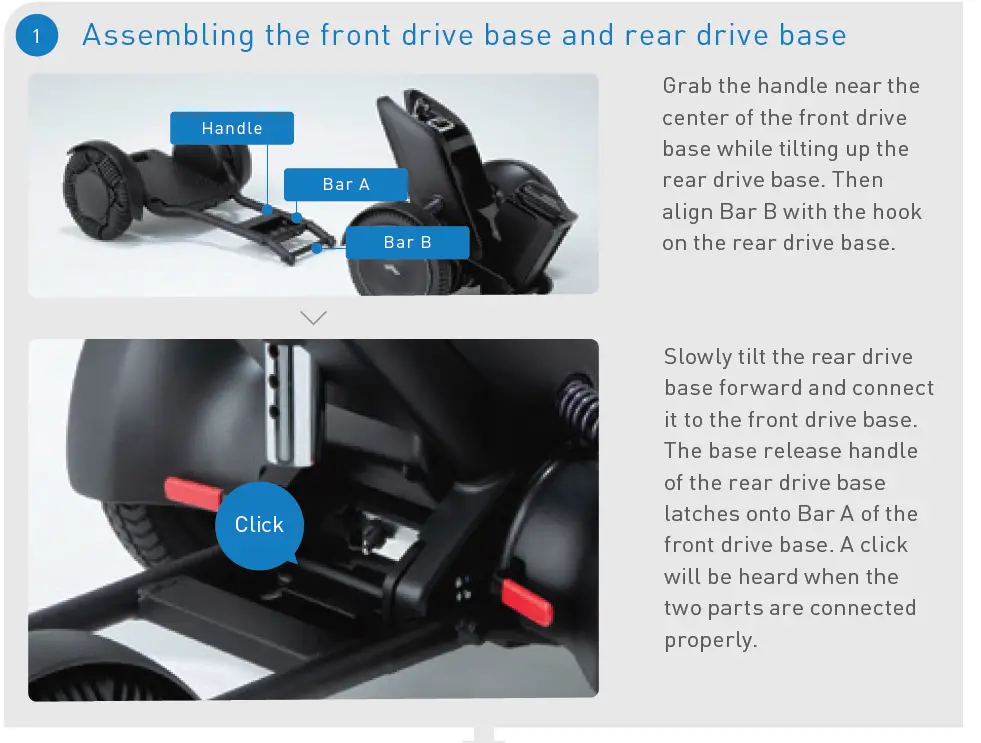 1 Assembling the front drive base and rear drive base

Handle

Bar A

Bar B

Grab the handle near the center of the front drive base while tilting up the rear drive base. Then align Bar B with the hook on the rear drive base.

Click

Slowly tilt the rear drive base forward and connect it to the front drive base. The base release handle of the rear drive base latches onto Bar A of the front drive base. A click will be heard when the two parts are connected properly.