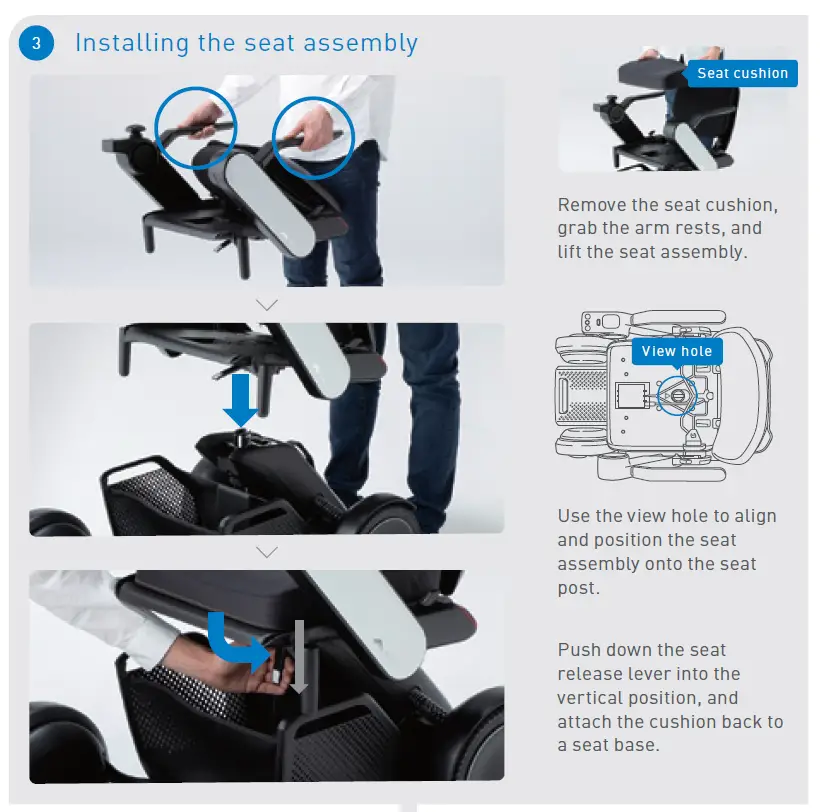 3 Installing the seat assembly

Seat cushion

Remove the seat cushion, grab the arm rests, and lift the seat assembly.

View hole

Use the view hole to align and position the seat assembly onto the seat post.

Push down the seat release lever into the vertical position, and attach the cushion back to a seat base.