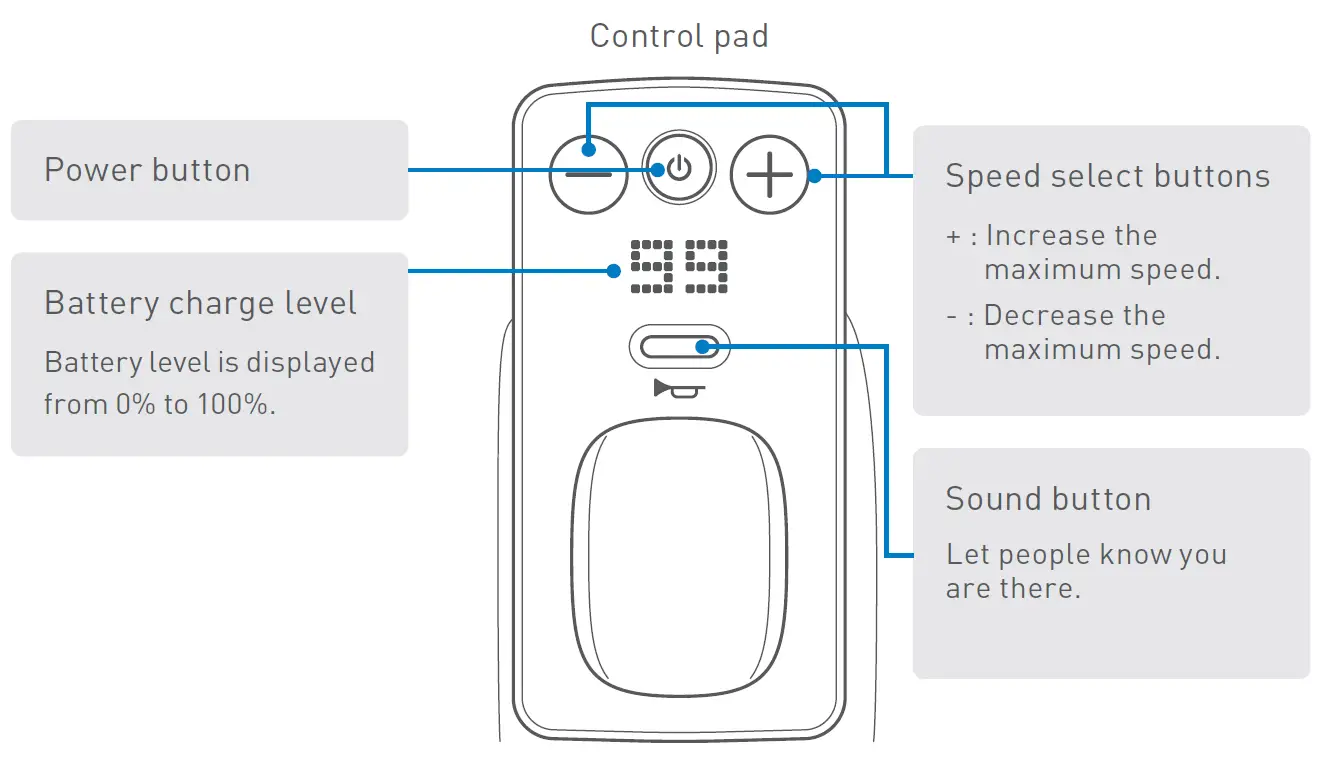 Control pad

Power button

Battery charge level

Battery level is displayed from 0% to 100%.

99

Speed select buttons

+ : Increase the maximum speed.

- : Decrease the maximum speed.

Sound button

Let people know you are there.