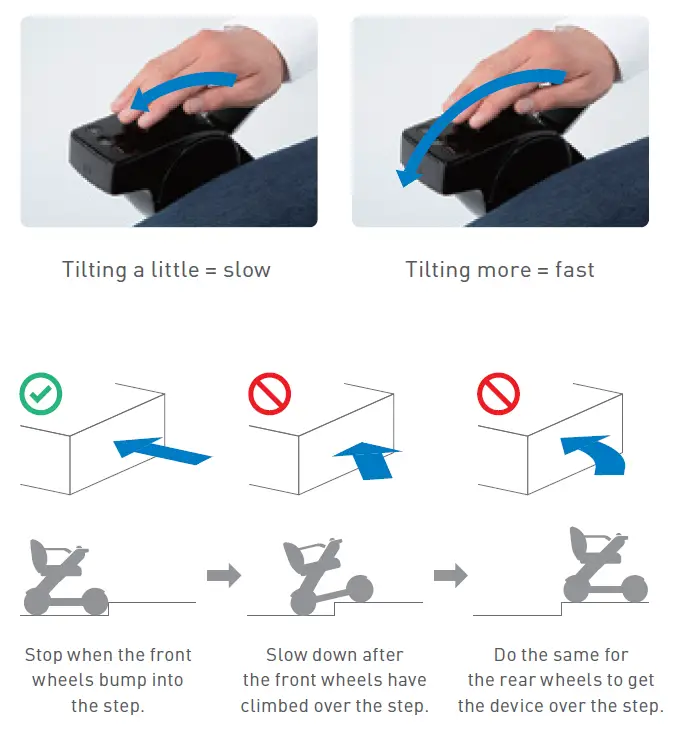 Tilting a little = slow

Tilting more = fast

Stop when the front wheels bump into the step.

Slow down after the front wheels have climbed over the step.

Do the same for the rear wheels to get the device over the step.