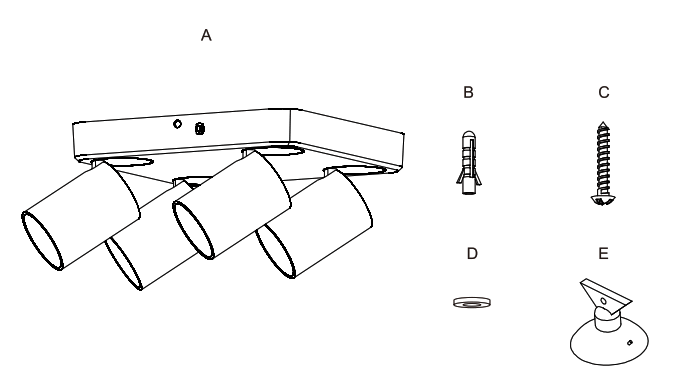 A

B

C

D

E