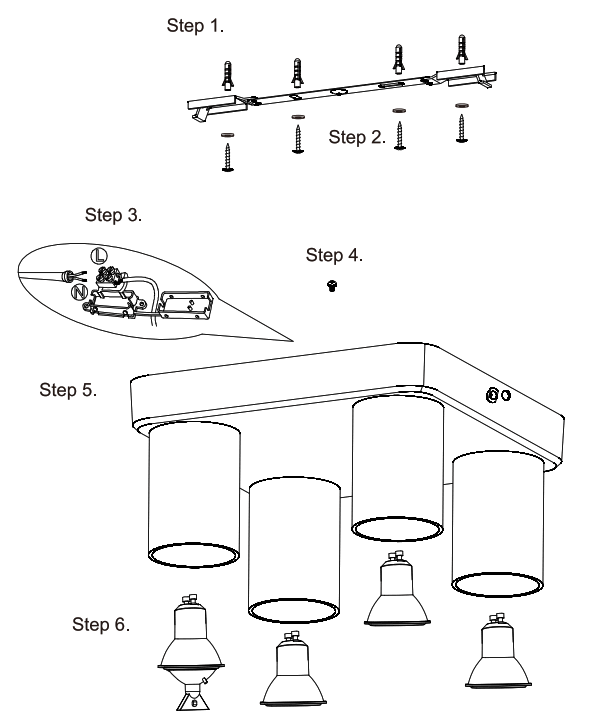 Step 1.

Step 2.

Step 3.

L

N

Step 4.

Step 5.

Step 6.