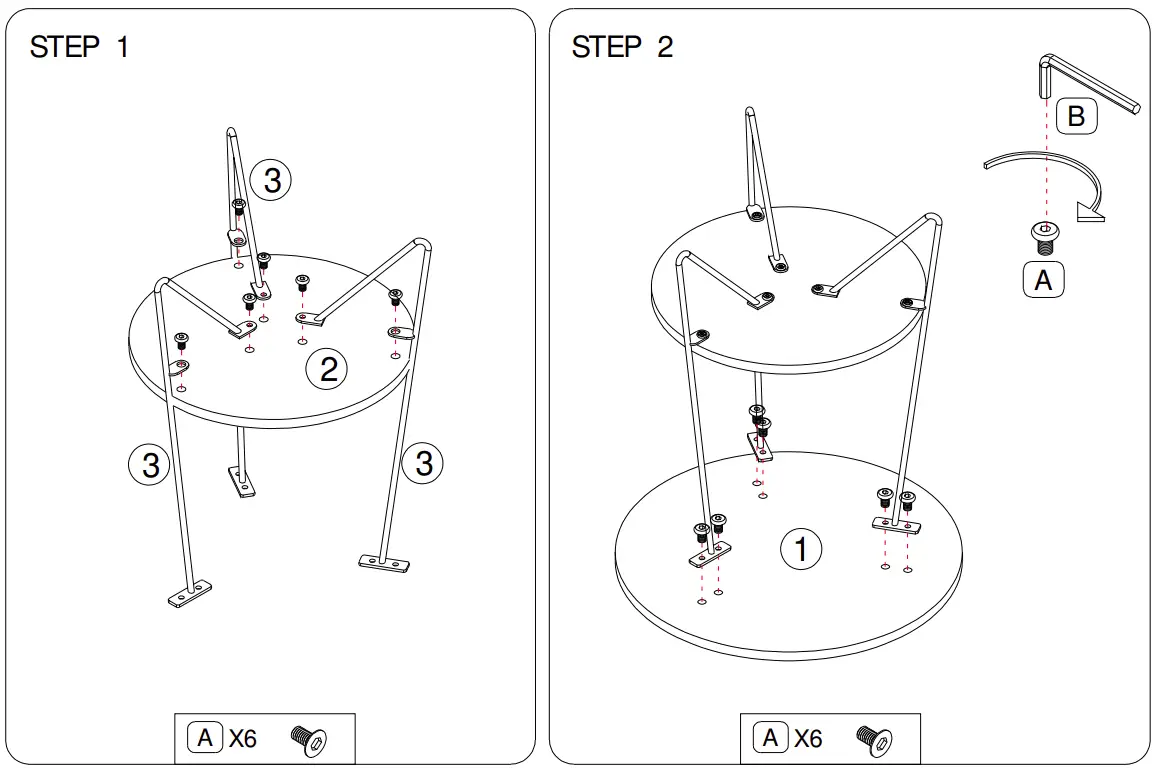 STEP 1

3

2

3

3

A X6

STEP 2

B

A

1

A X6