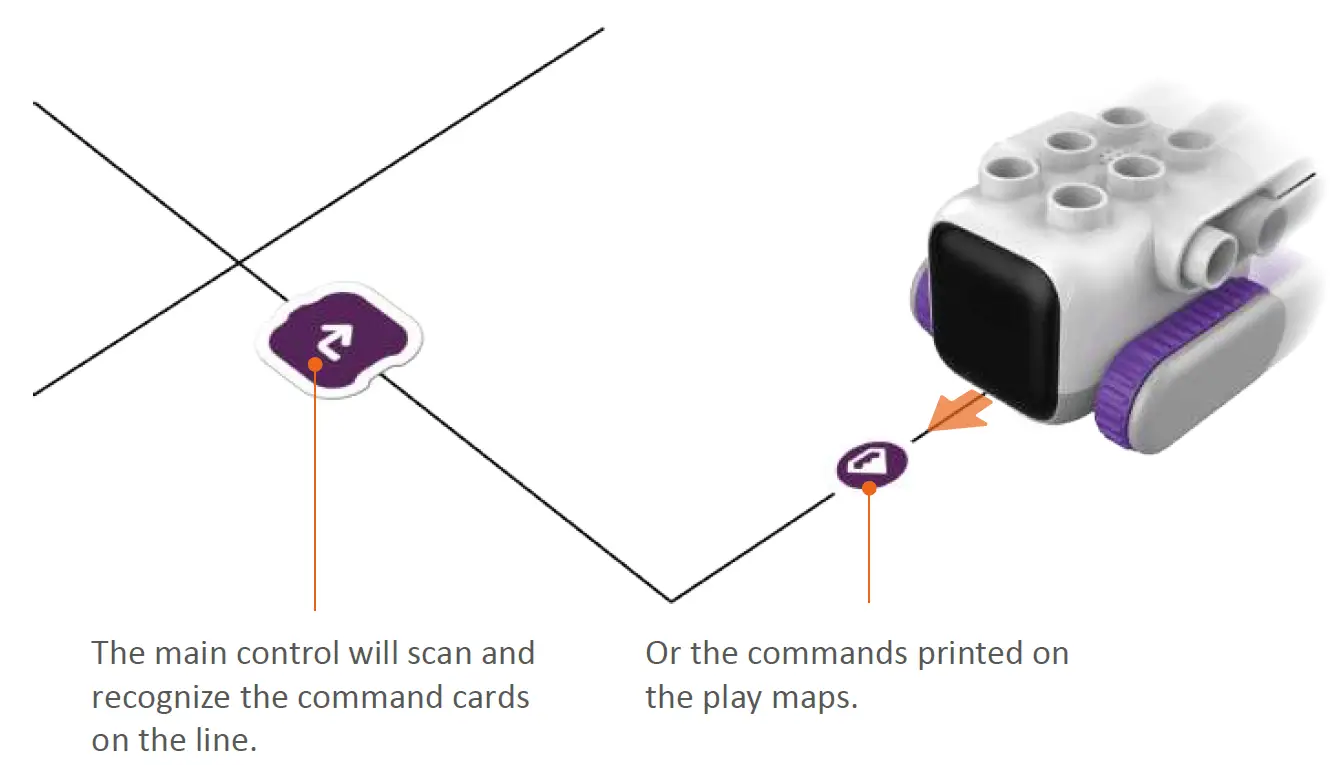 The main control will scan and recognize the command cards on the line.

Or the commands printed on the play maps.