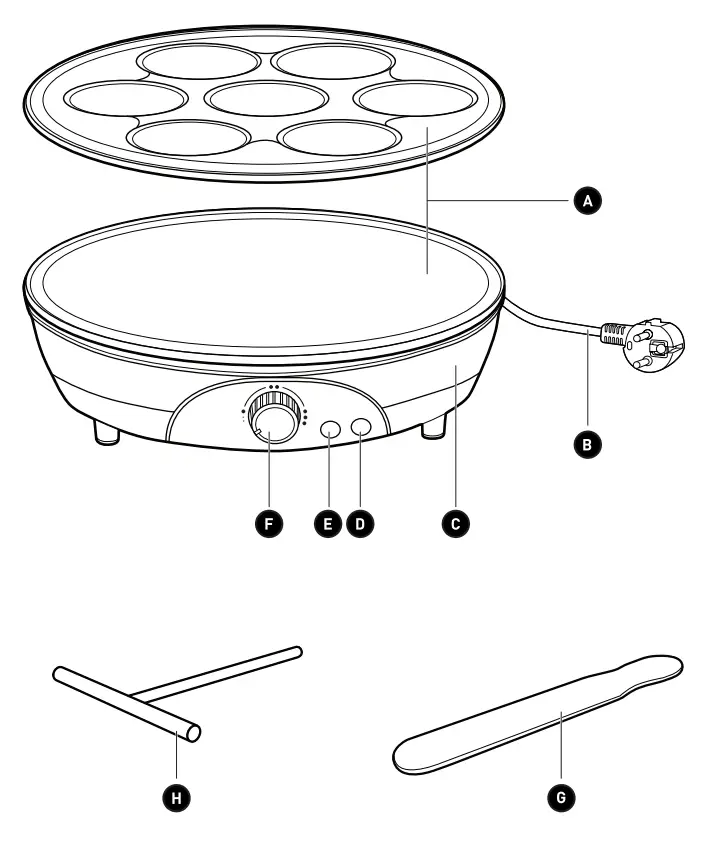 A
B
F E D C
H G