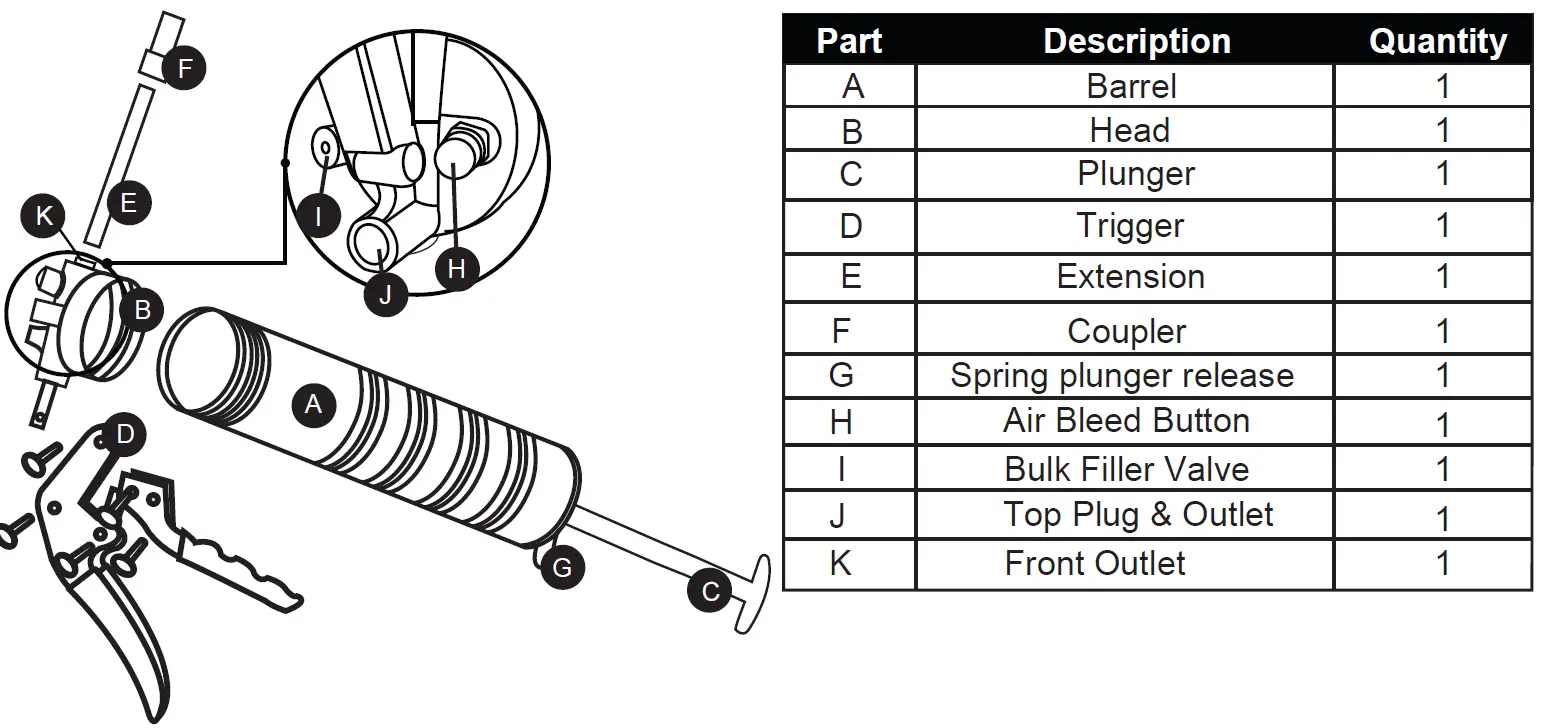 F
E
K
I
H
J
B
A
D
G
C

| Part | Description | Quantity |
|---|---|---|
| A | Barrel | 1 |
| B | Head | 1 |
| C | Plunger | 1 |
| D | Trigger | 1 |
| E | Extension | 1 |
| F | Coupler | 1 |
| G | Spring plunger release | 1 |
| H | Air Bleed Button | 1 |
| I | Bulk Filler Valve | 1 |
| J | Top Plug & Outlet | 1 |
| K | Front Outlet | 1 |