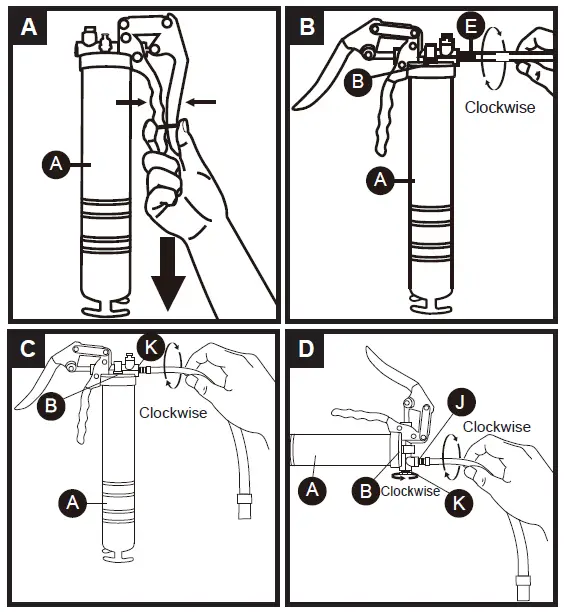 A

A

B

E

B

Clockwise

A

C

K

B

Clockwise

A

D

J

Clockwise

A

B

Clockwise

K