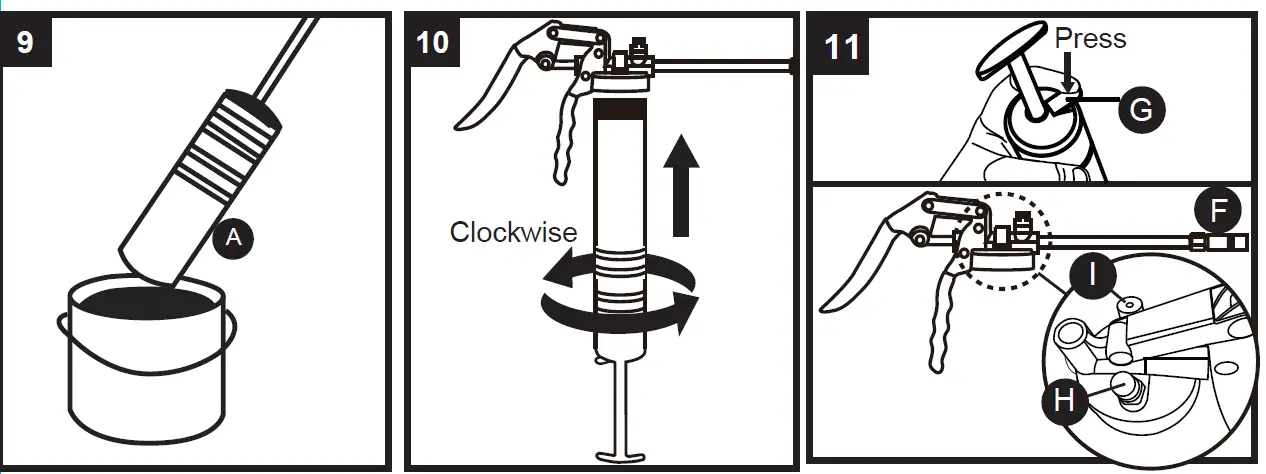 9

A

10

Clockwise

11

Press

G

F

I

H