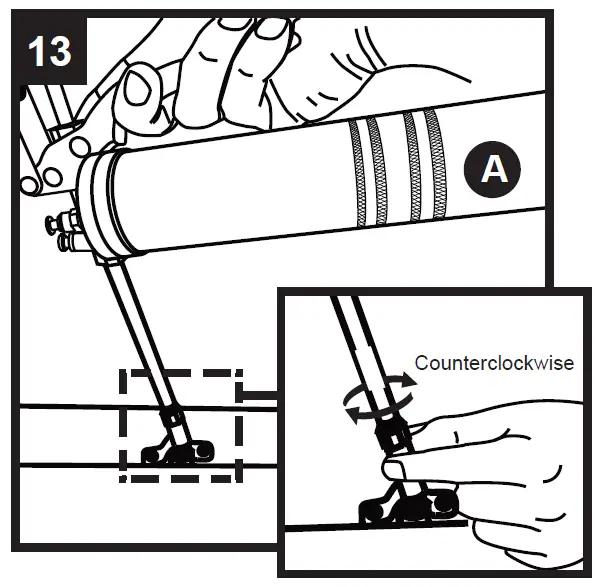 13

A

Counterclockwise