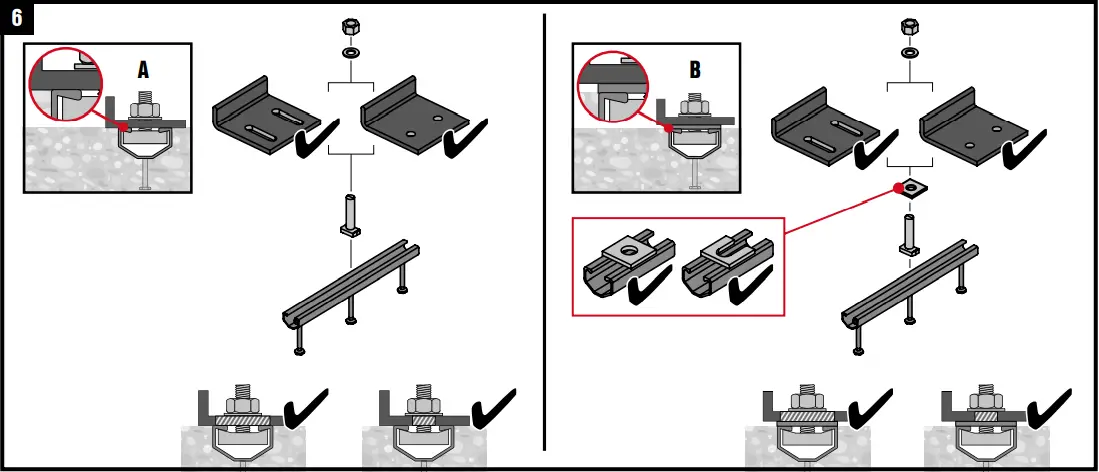 6

A

B