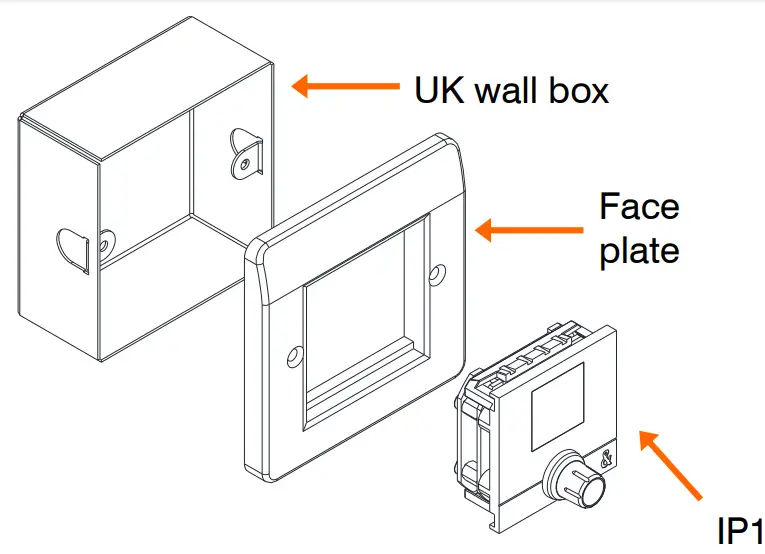 UK wall box

Face plate

IP1