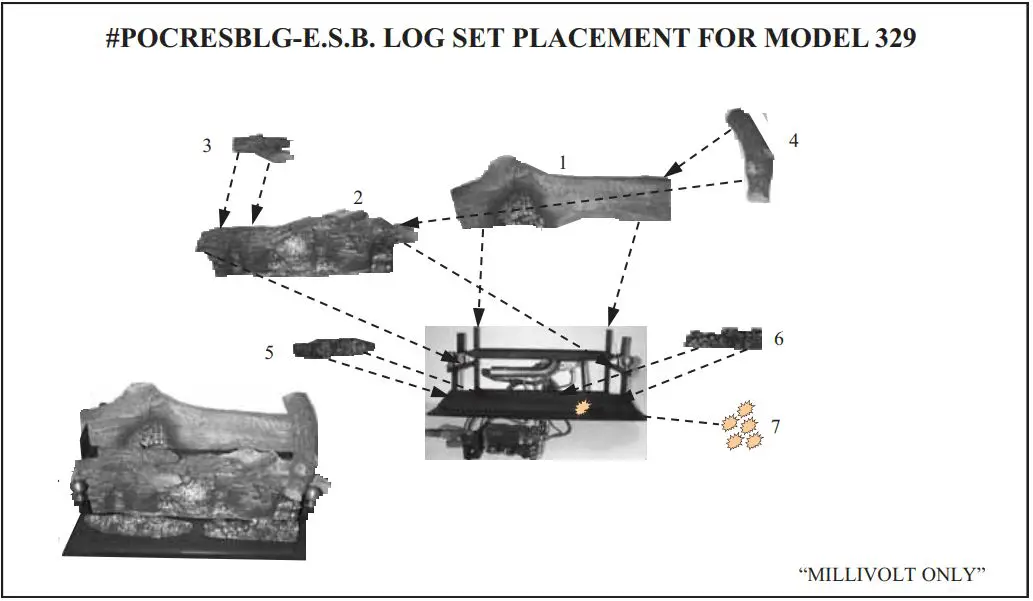 #POCRESBLG-E.S.B. LOG SET PLACEMENT FOR MODEL 329

3

1

4

2

5

6

7

“MILLIVOLT ONLY”