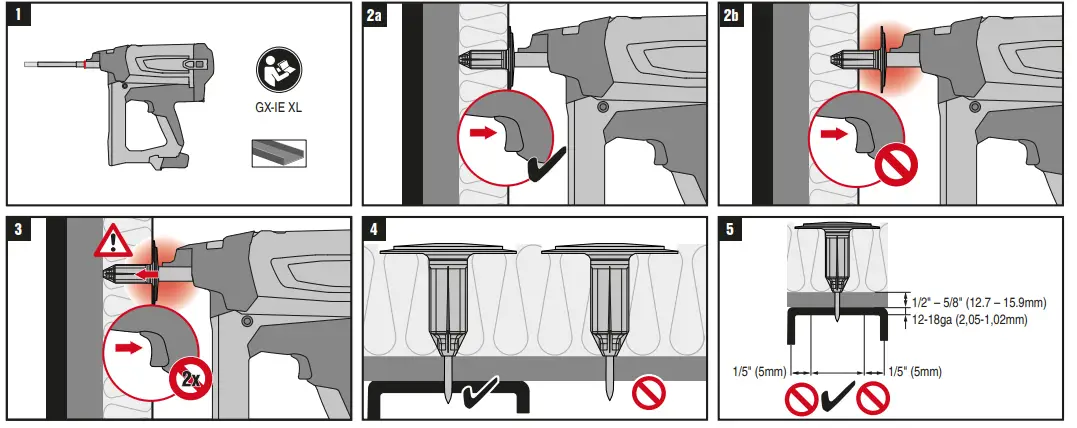 1

GX-IE XL

2a

2b

3

2x

4

5

1/2" – 5/8" (12.7 – 15.9mm)
12-18ga (2,05-1,02mm)

1/5" (5mm)

1/5" (5mm)