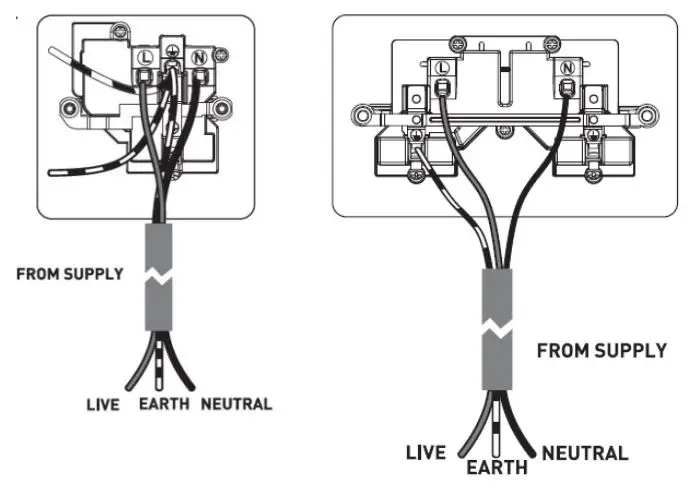 L
N
FROM SUPPLY
LIVE EARTH NEUTRAL

L
N
FROM SUPPLY
LIVE EARTH NEUTRAL