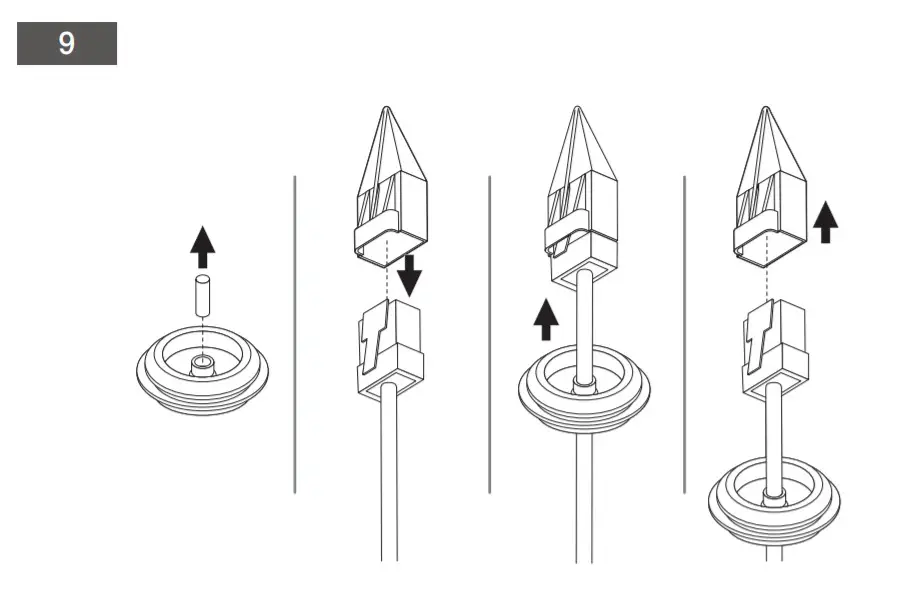 9