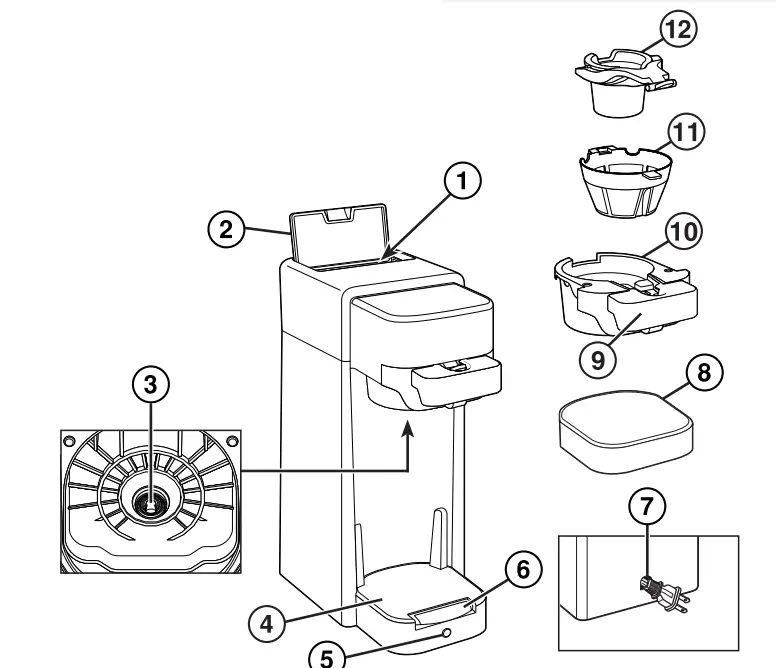 12
11
1
2
10
9
8
3
7
6
4
5