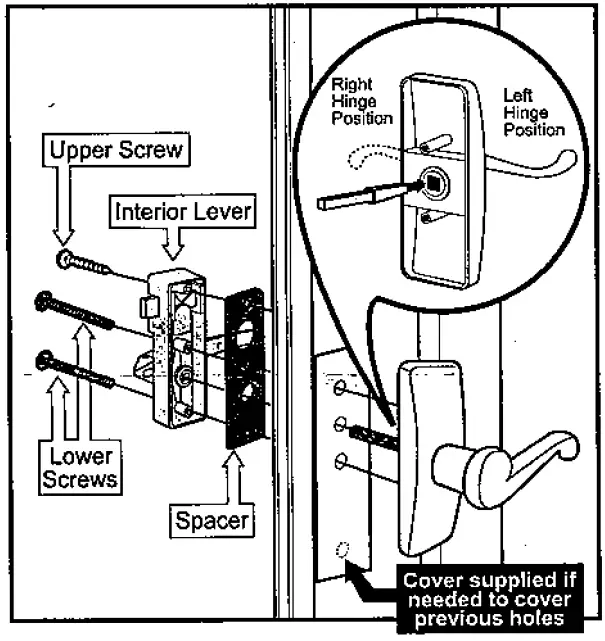 Upper Screw

Interior Lever

Lower Screws

Spacer

Right Hinge Position

Left Hinge Position

Cover supplied if needed to cover previous holes