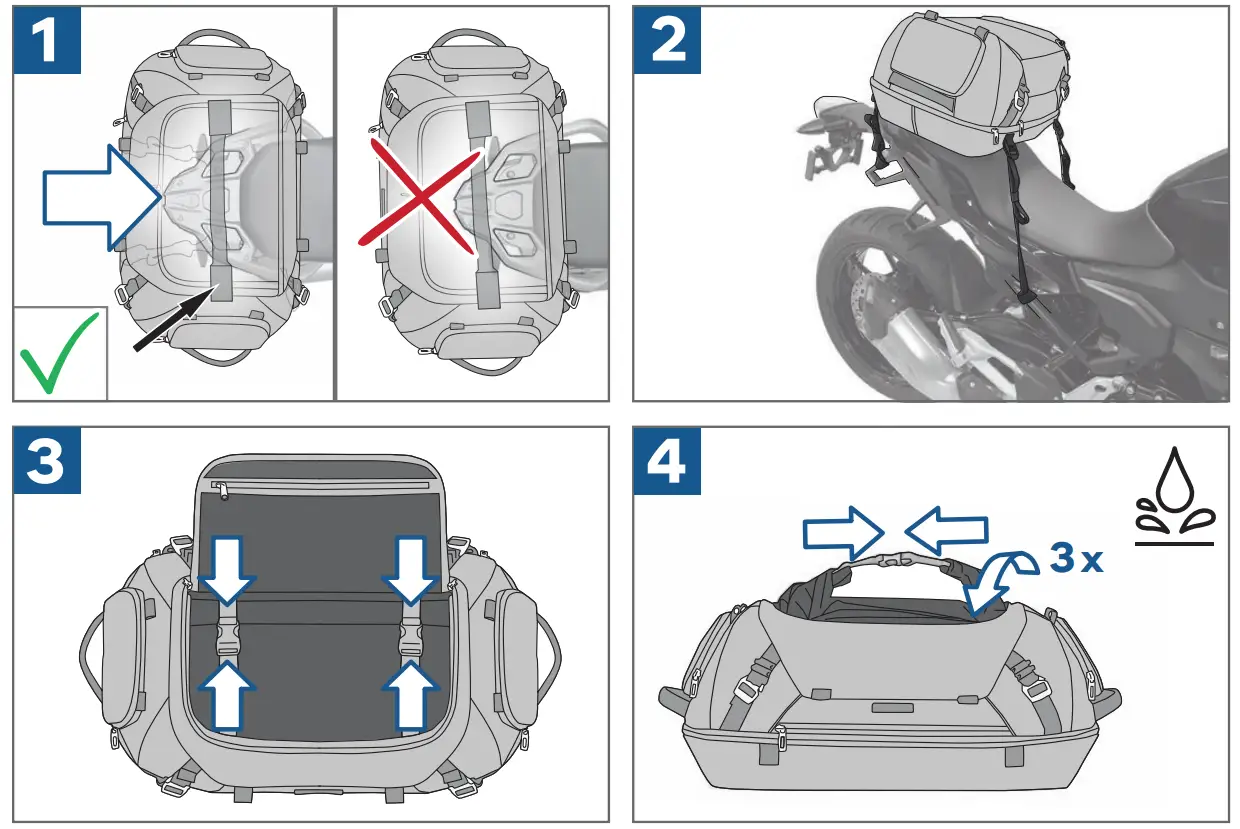 1

2

3

4

3 x