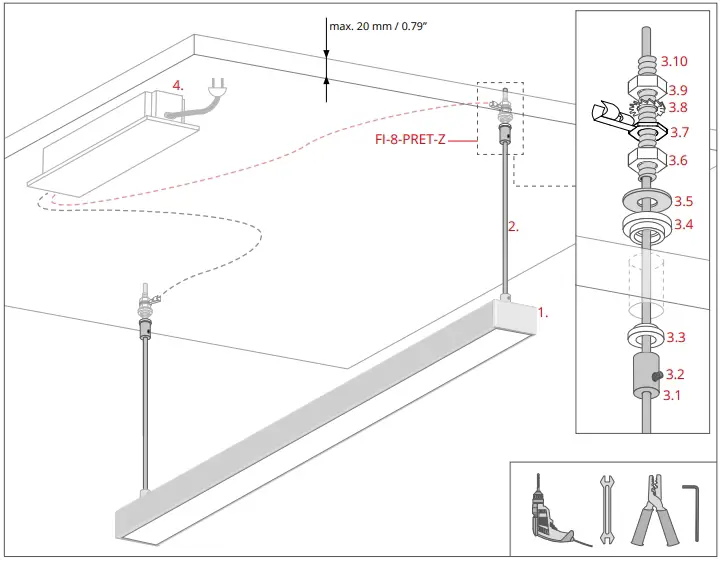 max. 20 mm / 0.79"

4.

FI-8-PRET-Z

2.

1.

3.10
3.9
3.8
3.7
3.6
3.5
3.4
3.3
3.2
3.1