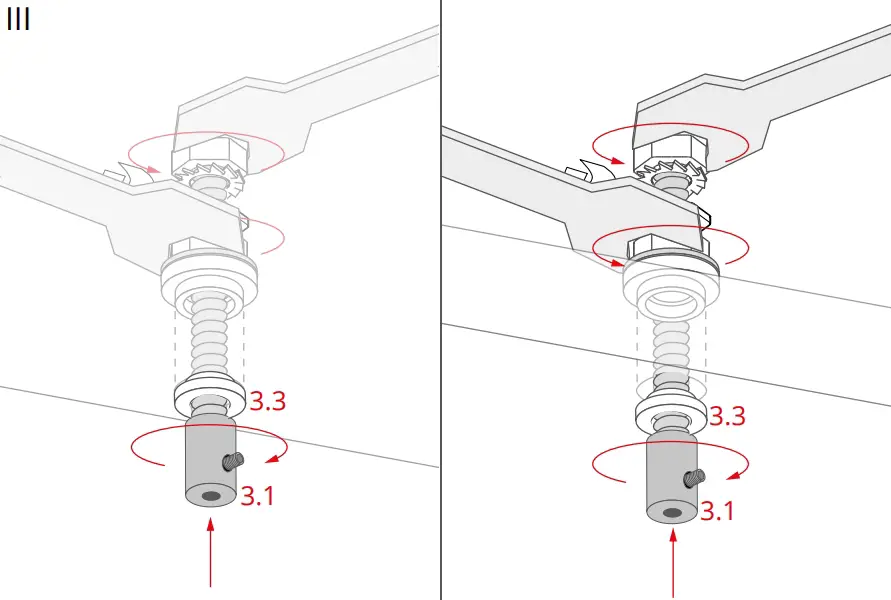 III

3.3

3.1

3.3

3.1