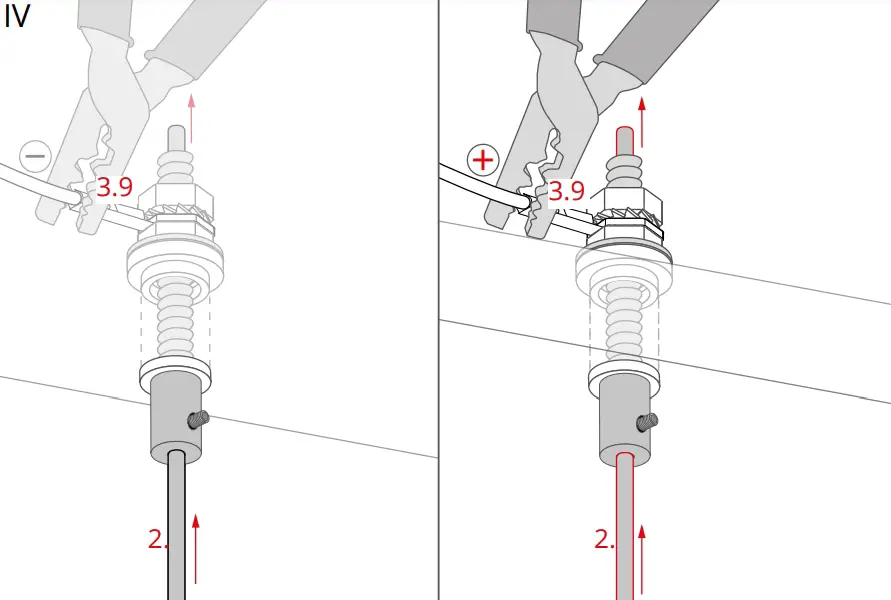 IV

−

3.9

2.

+

3.9

2.