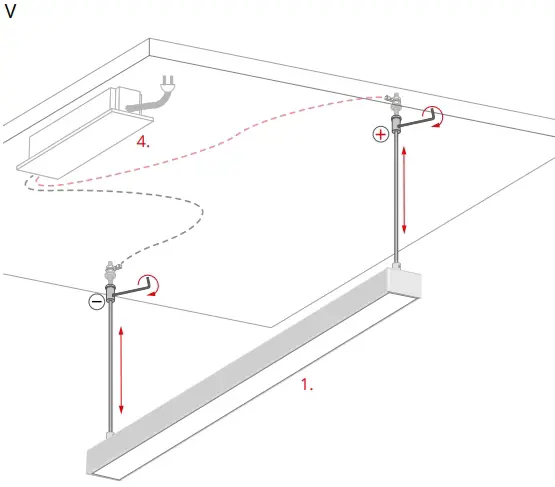 V

4.

+

−

1.