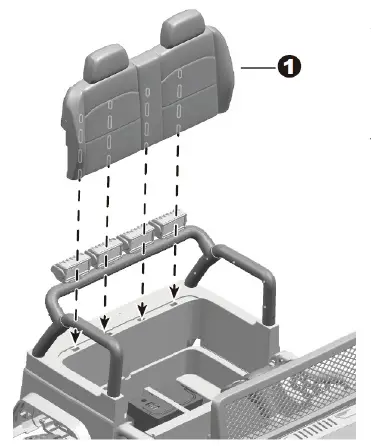 1