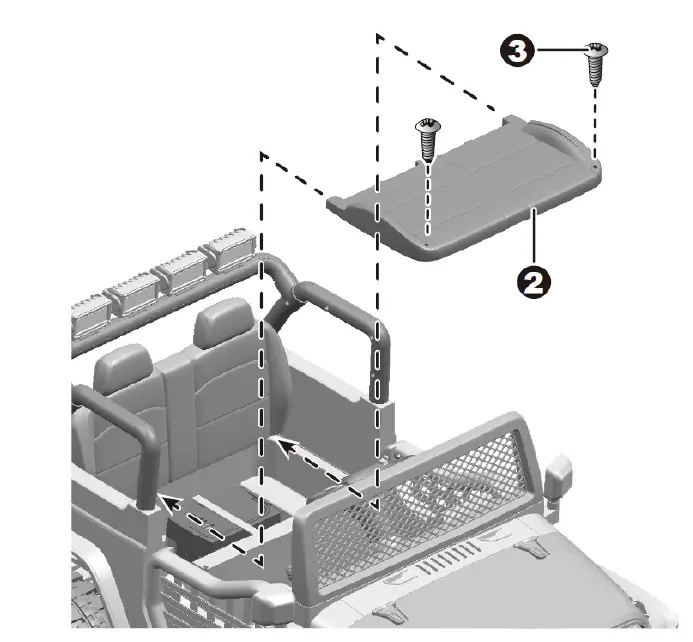 3

2