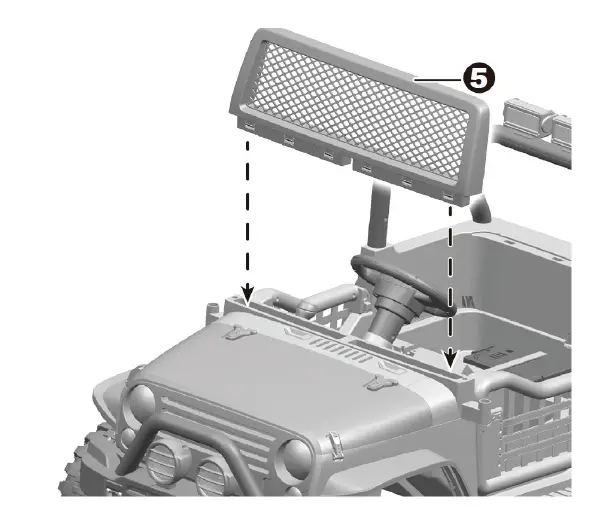 5