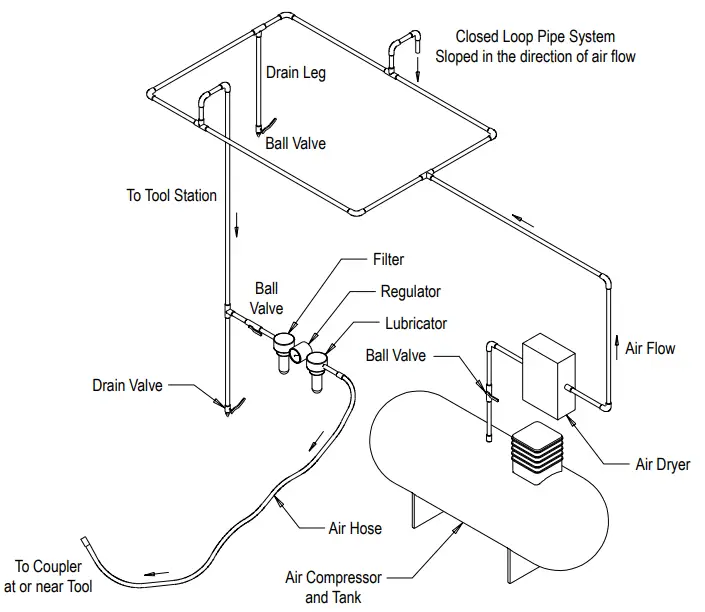 Closed Loop Pipe System
Sloped in the direction of air flow

Drain Leg

Ball Valve

To Tool Station

Filter

Ball
Valve

Regulator

Lubricator

Ball Valve

Air Flow

Drain Valve

Air Dryer

Air Hose

To Coupler
at or near Tool

Air Compressor
and Tank