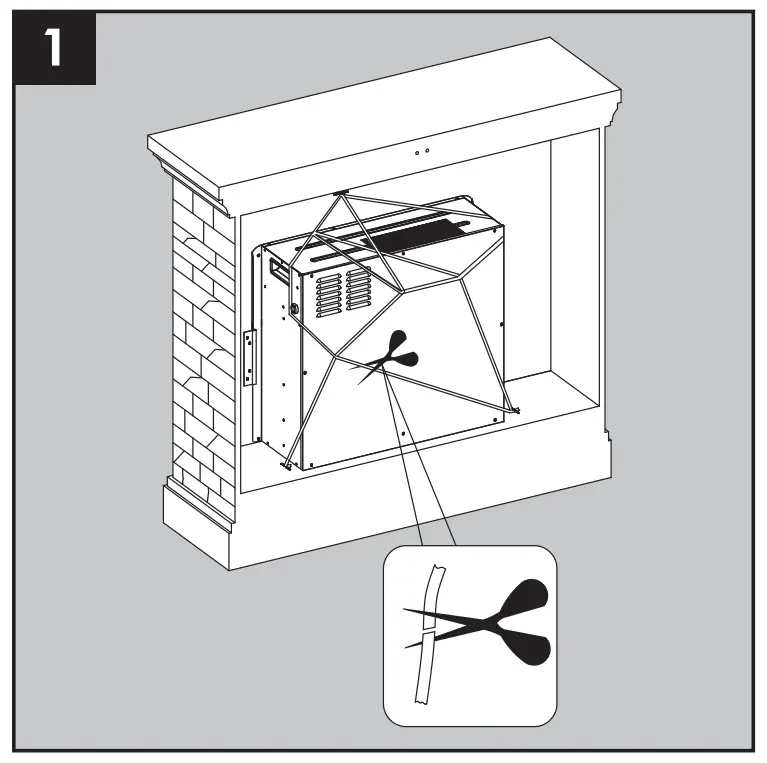 1