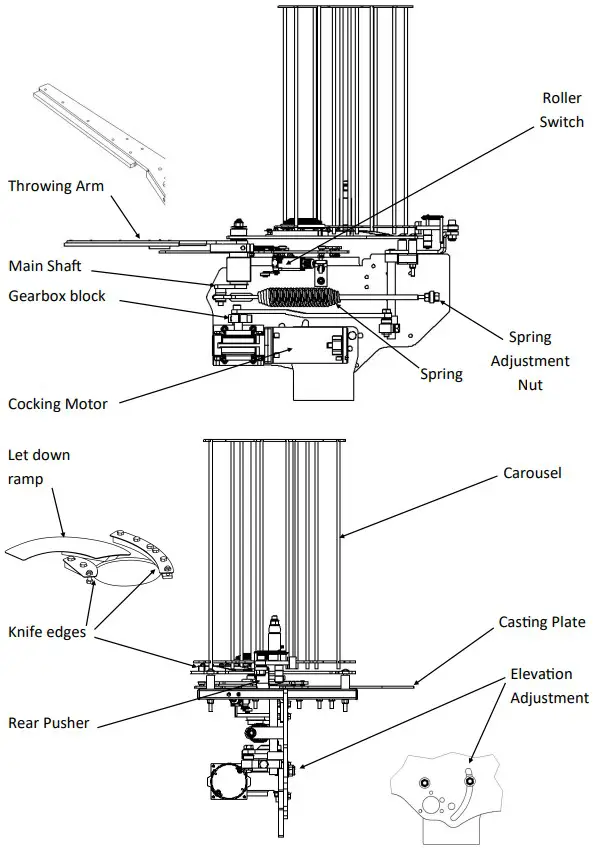 Roller Switch

Throwing Arm

Main Shaft

Gearbox block

Spring Adjustment Nut

Spring

Cocking Motor

Let down ramp

Carousel

Knife edges

Casting Plate

Elevation Adjustment

Rear Pusher