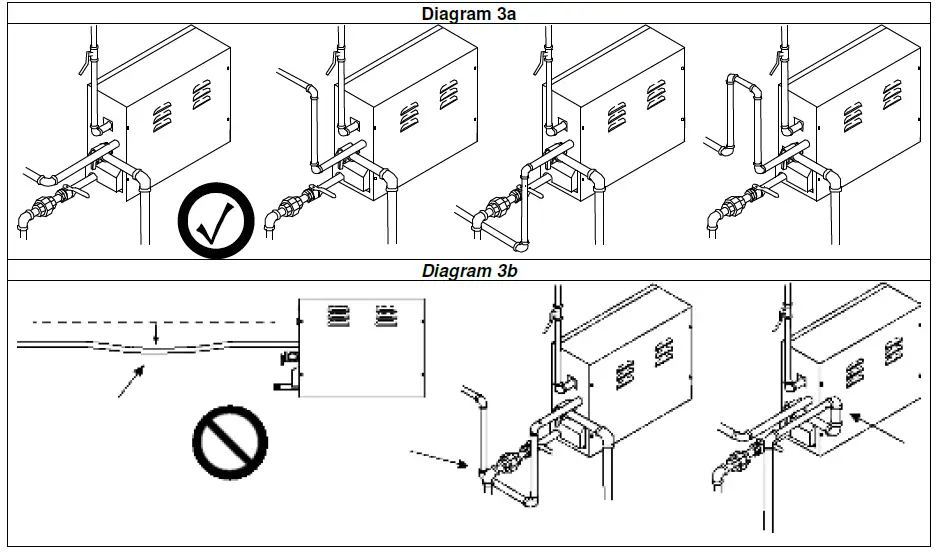 Diagram 3a

Diagram 3b