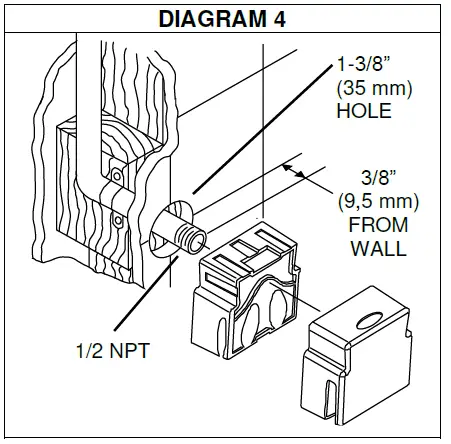 DIAGRAM 4

1-3/8”
(35 mm)
HOLE

3/8”
(9,5 mm)
FROM
WALL

1/2 NPT