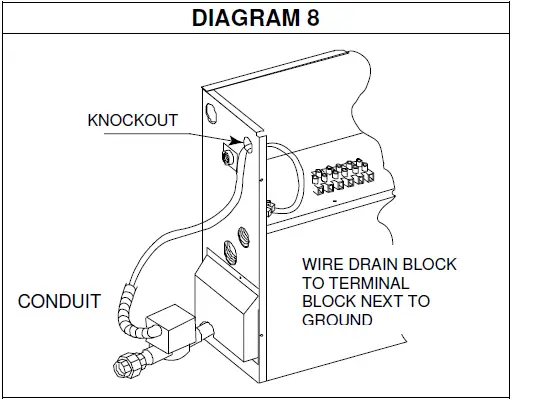 DIAGRAM 8

KNOCKOUT

CONDUIT

WIRE DRAIN BLOCK TO TERMINAL BLOCK NEXT TO GROUND