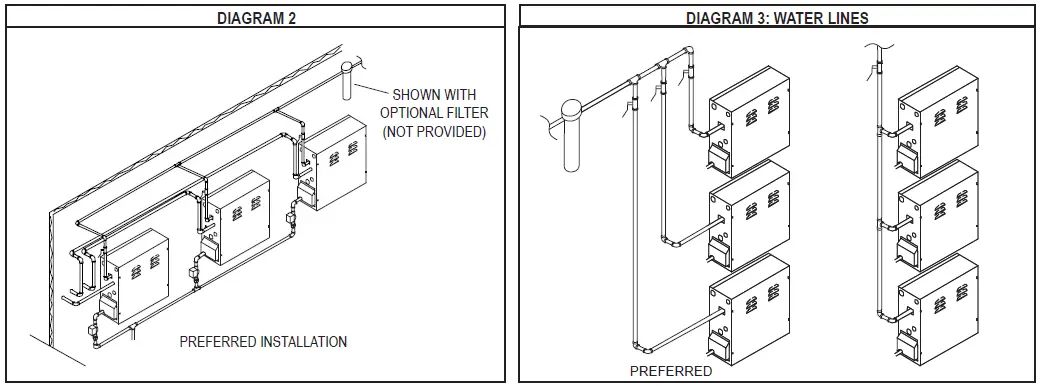 DIAGRAM 2

SHOWN WITH OPTIONAL FILTER (NOT PROVIDED)

PREFERRED INSTALLATION

DIAGRAM 3: WATER LINES

PREFERRED