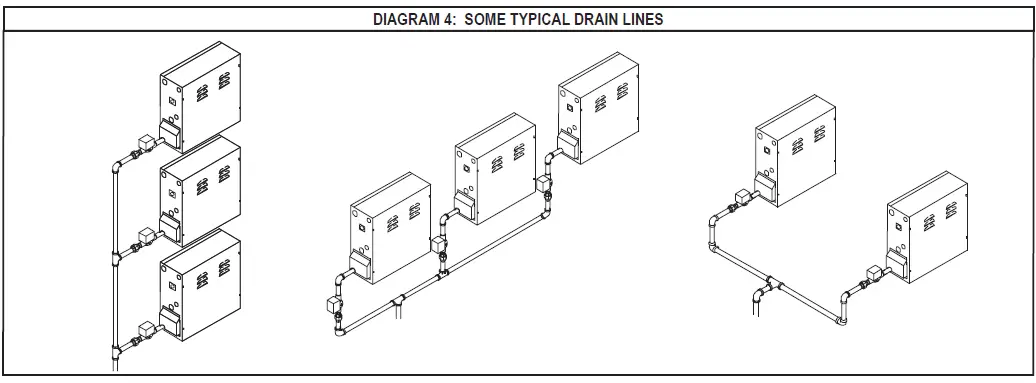 DIAGRAM 4:  SOME TYPICAL DRAIN LINES