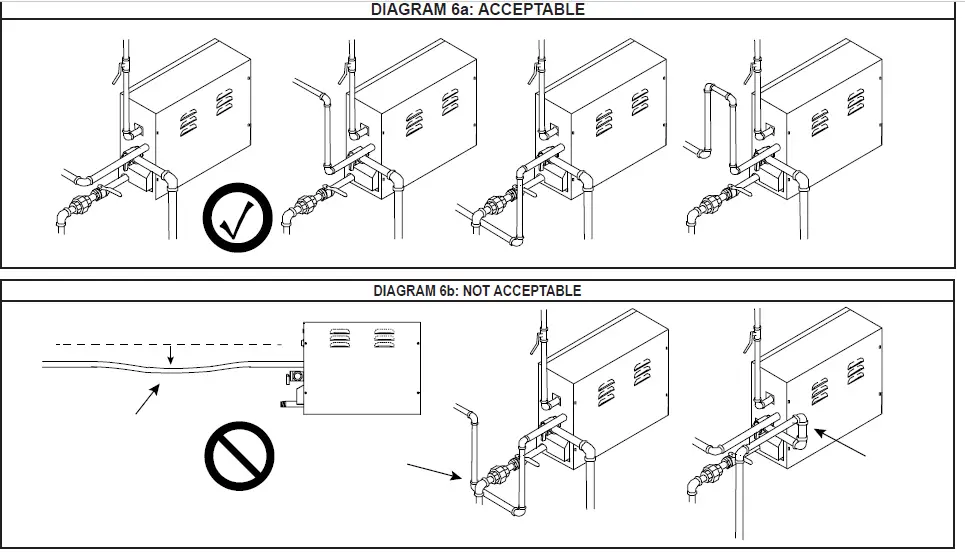 DIAGRAM 6a: ACCEPTABLE

DIAGRAM 6b: NOT ACCEPTABLE