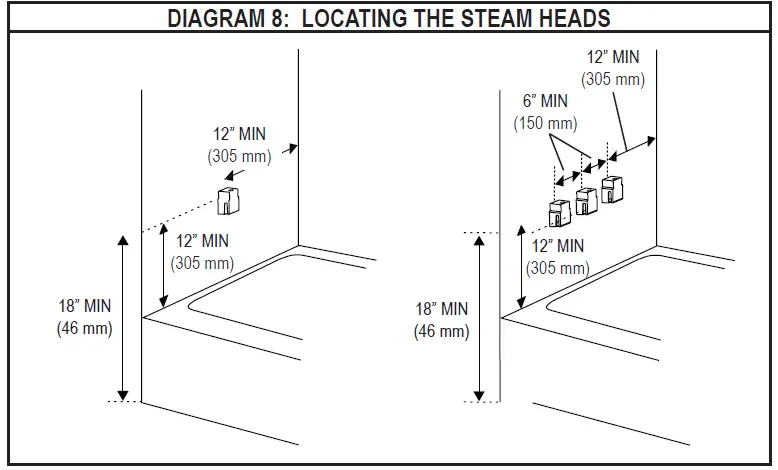 DIAGRAM 8: LOCATING THE STEAM HEADS

12" MIN
(305 mm)

12" MIN
(305 mm)

18" MIN
(46 mm)

12" MIN
(305 mm)

6" MIN
(150 mm)

12" MIN
(305 mm)

18" MIN
(46 mm)