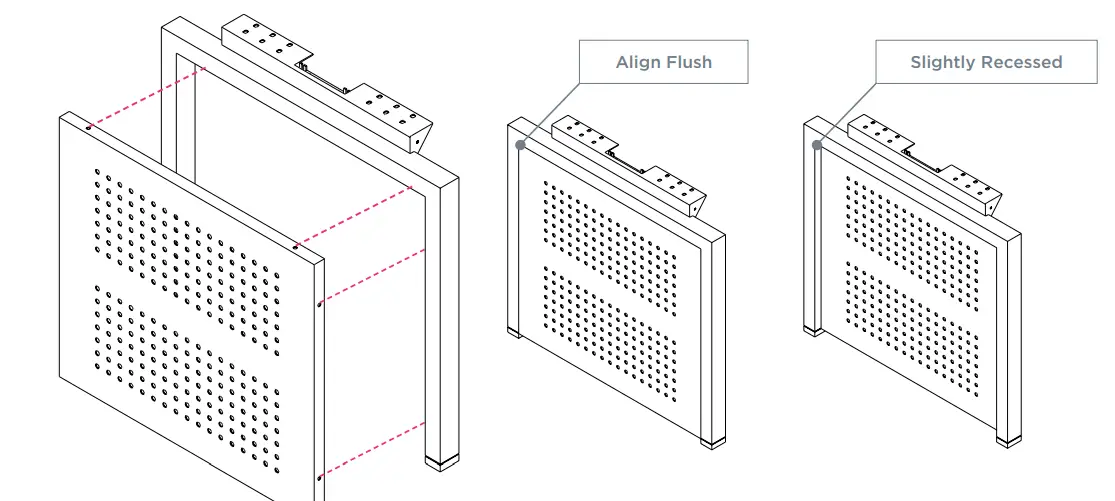 Align Flush

Slightly Recessed