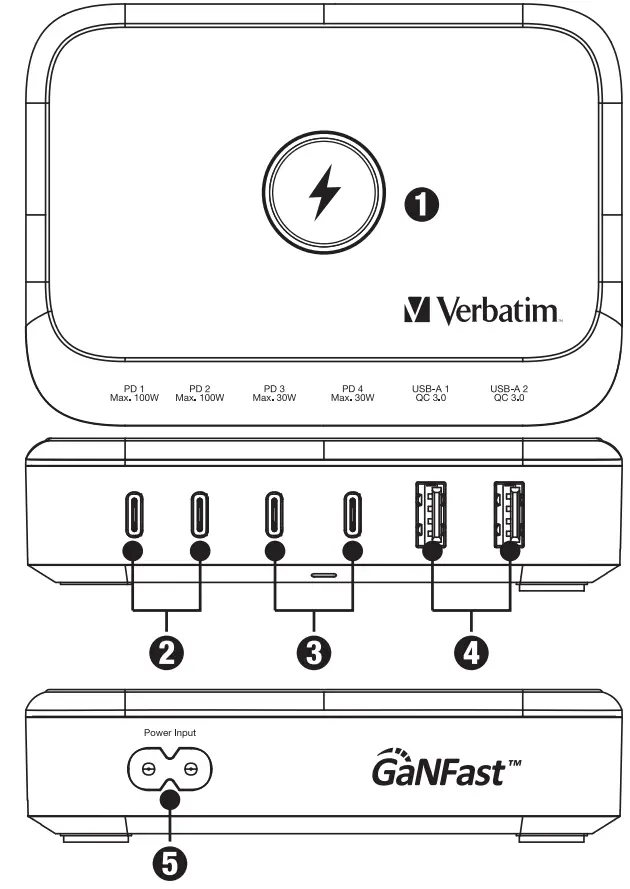 1

Verbatim

PD 1
Max. 100W

PD 2
Max. 100W

PD 3
Max. 30W

PD 4
Max. 30W

USB-A 1
QC 3.0

USB-A 2
QC 3.0

2

3

4

Power Input

GaNFast™

5