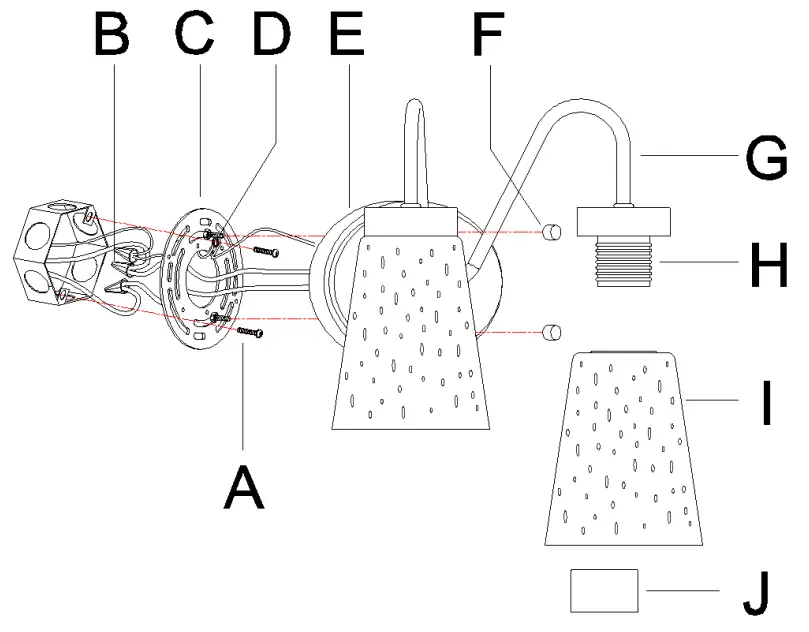 B C D E F
G
H
I
A
J