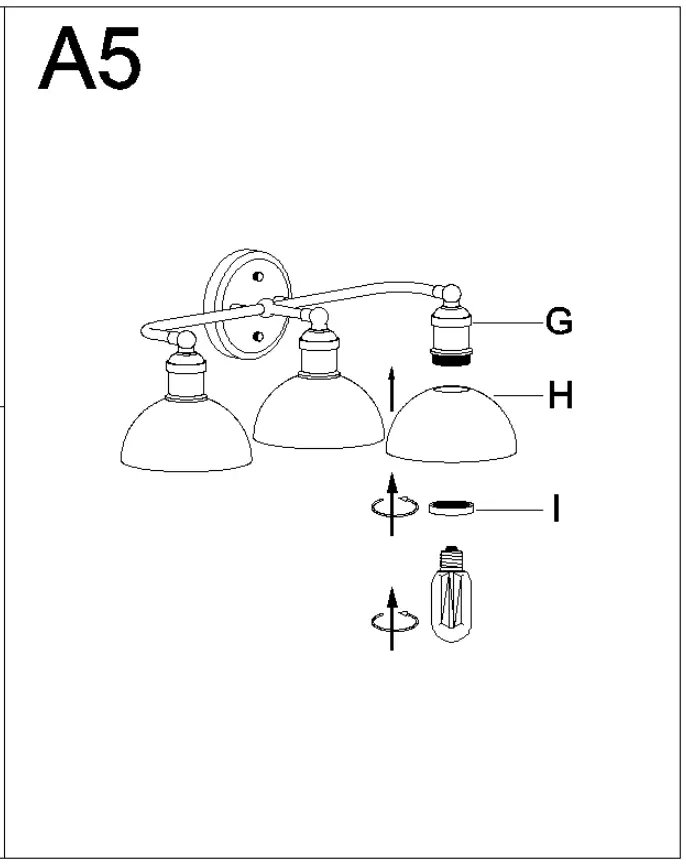 A5

G

H

I