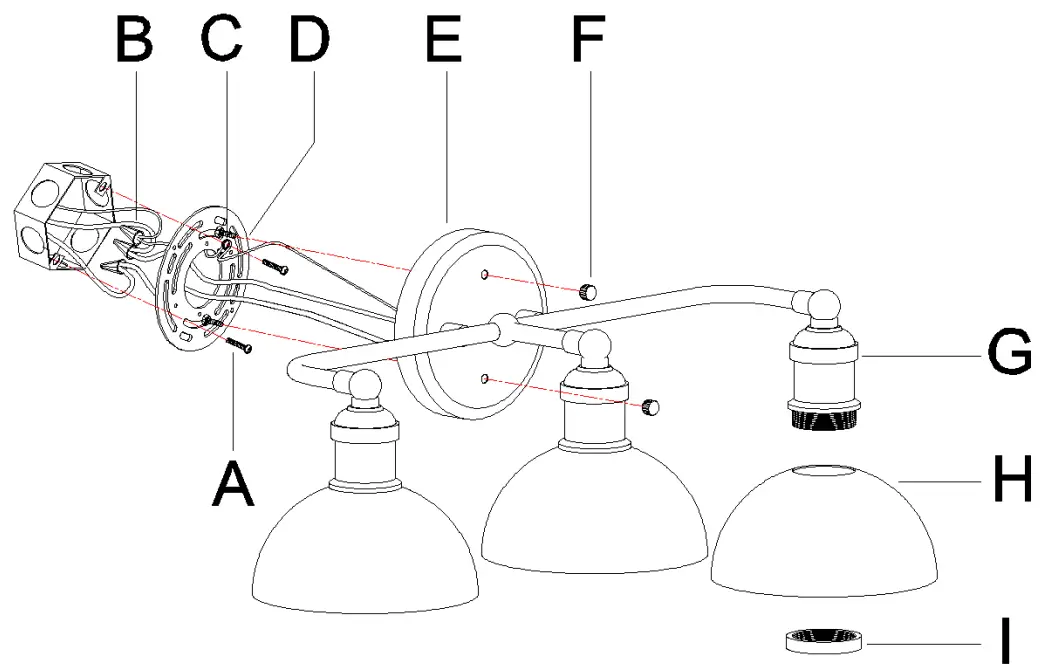 B C D E F
G
A
H
I