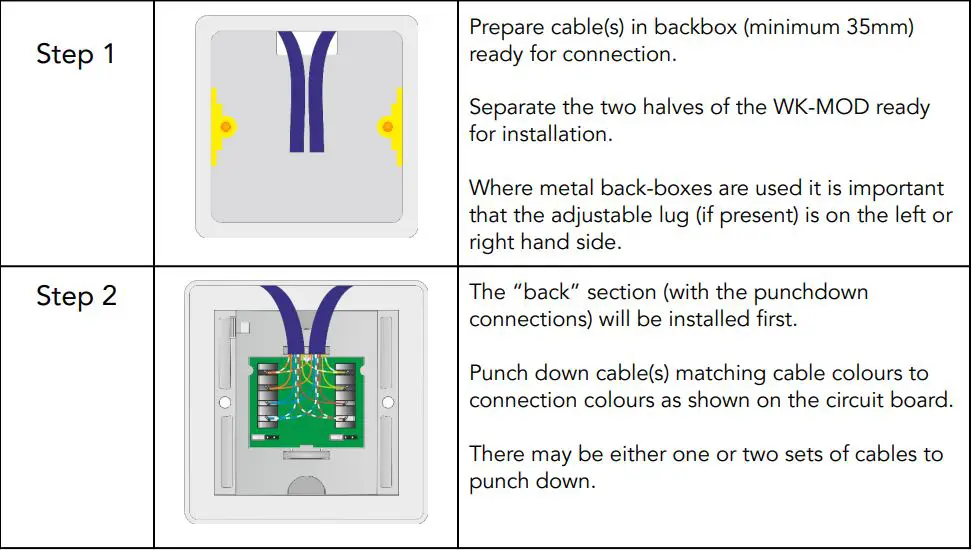 | Step 1 | | Prepare cable(s) in backbox (minimum 35mm) ready for connection.<br><br>Separate the two halves of the WK-MOD ready for installation.<br><br>Where metal back-boxes are used it is important that the adjustable lug (if present) is on the left or right hand side. |
|---|---|---|
| Step 2 | | The “back” section (with the punchdown connections) will be installed first.<br><br>Punch down cable(s) matching cable colours to connection colours as shown on the circuit board.<br><br>There may be either one or two sets of cables to punch down. |