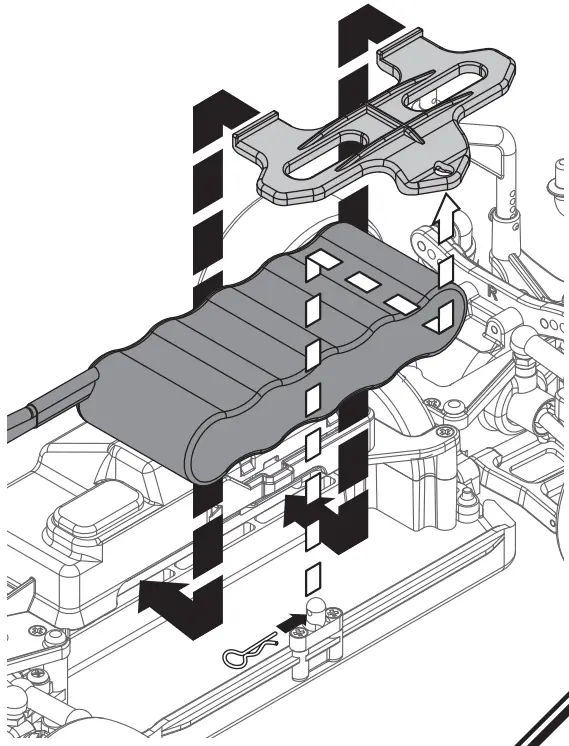 R