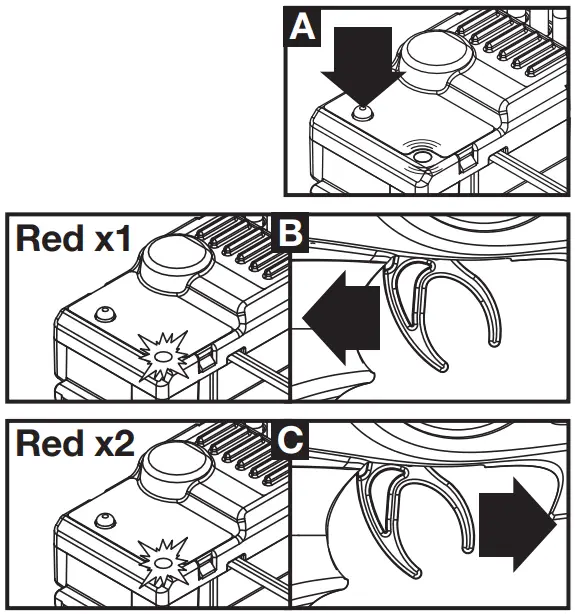 A

Red x1

B

Red x2

C