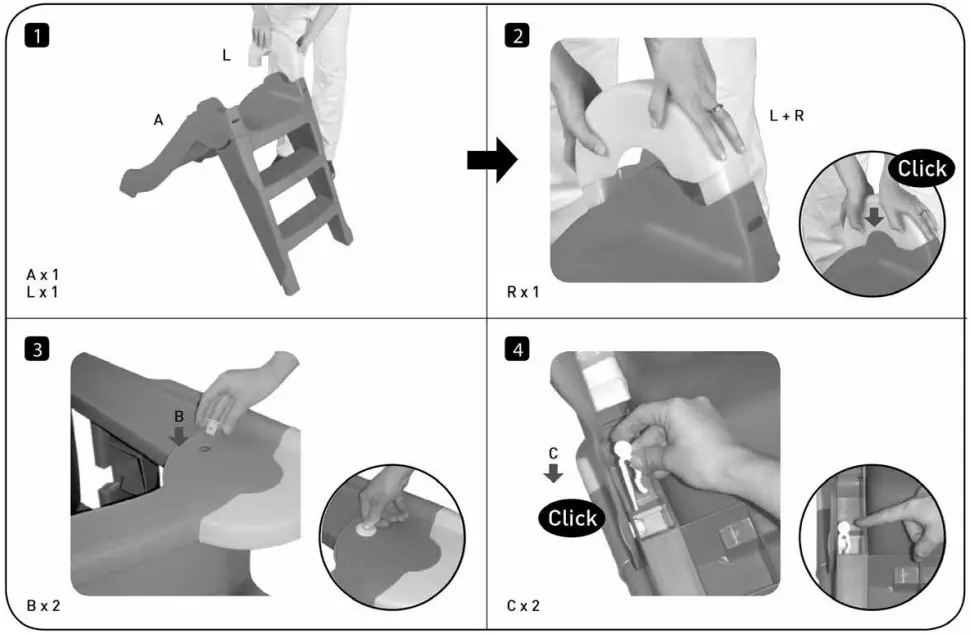 1

L

A

A x 1
L x 1

2

L + R

Click

R x 1

3

B

B x 2

4

C

Click

C x 2